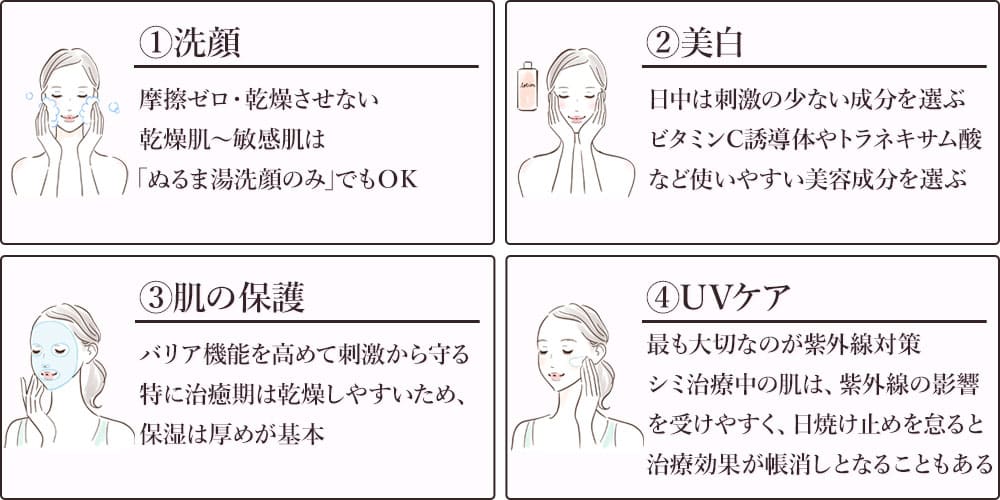 ①洗顔

摩擦ゼロ・乾燥させない
乾燥肌〜敏感肌は
「ぬるま湯洗顔のみ」でもOK

②美白

Lotion

日中は刺激の少ない成分を選ぶ
ビタミンC誘導体やトラネキサム酸
など使いやすい美容成分を選ぶ

③肌の保護

バリア機能を高めて刺激から守る
特に治癒期は乾燥しやすいため、
保湿は厚めが基本

④UVケア

最も大切なのが紫外線対策
シミ治療中の肌は、紫外線の影響
を受けやすく、日焼け止めを怠ると
治療効果が帳消しとなることもある