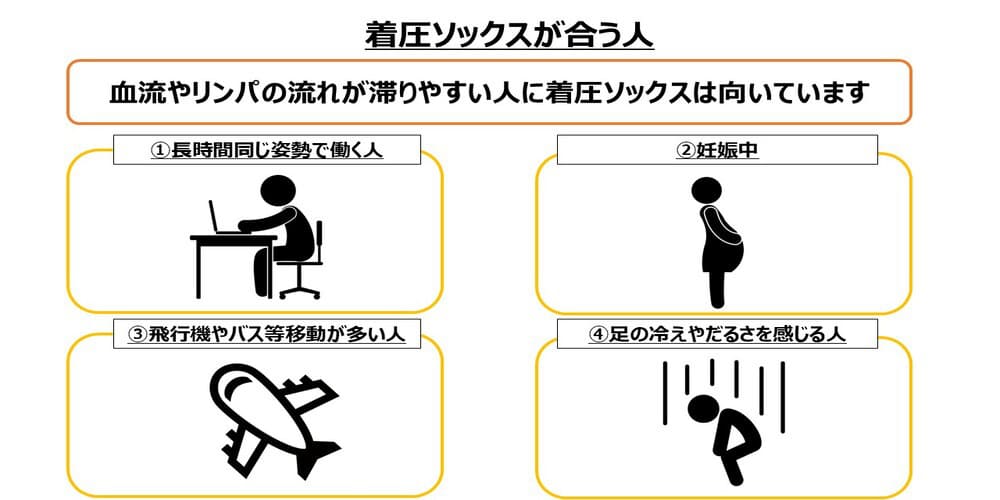 着圧ソックスが合う人

血流やリンパの流れが滞りやすい人に着圧ソックスは向いています

①長時間同じ姿勢で働く人

②妊娠中

③飛行機やバス等移動が多い人

④足の冷えやだるさを感じる人