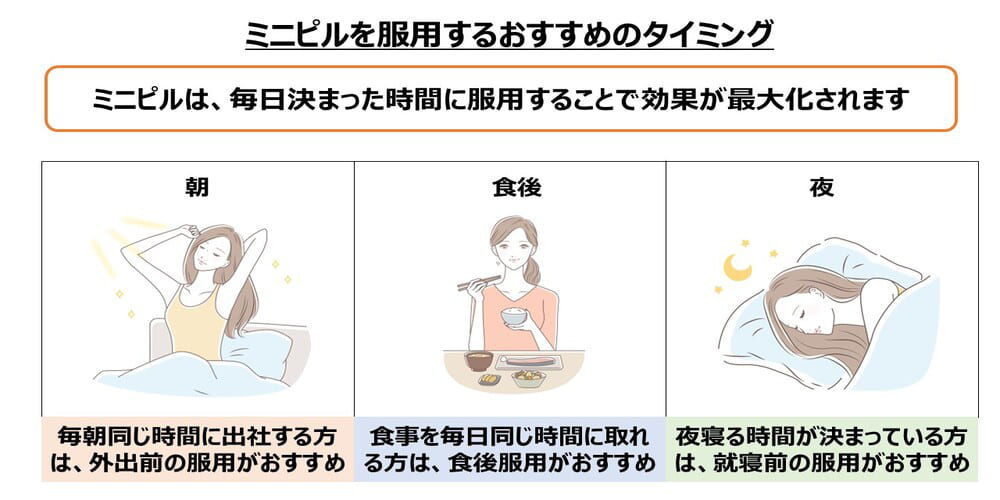 ミニピルを服用するおすすめのタイミング

ミニピルは、毎日決まった時間に服用することで効果が最大化されます

| 朝 | 食後 | 夜 |
|---|---|---|
| 毎朝同じ時間に出社する方は、外出前の服用がおすすめ | 食事を毎日同じ時間に取れる方は、食後服用がおすすめ | 夜寝る時間が決まっている方は、就寝前の服用がおすすめ |